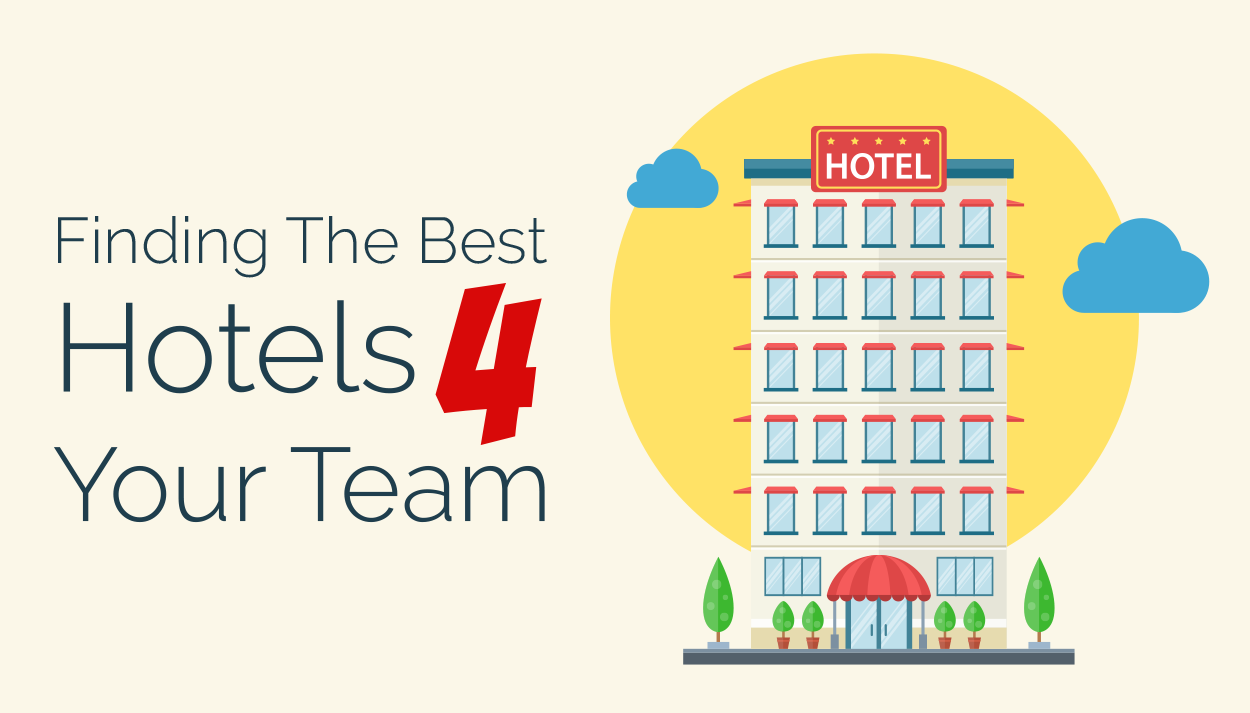 Finding The Best
Hotels 4
Your Team

HOTEL